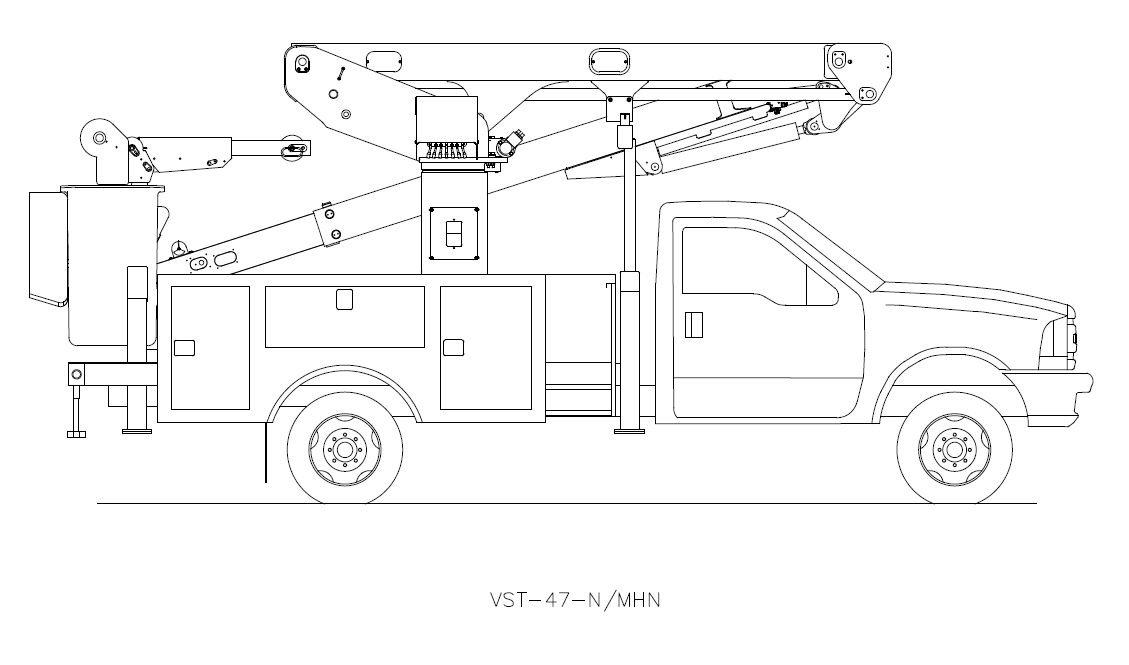 VST-47-N/MHN