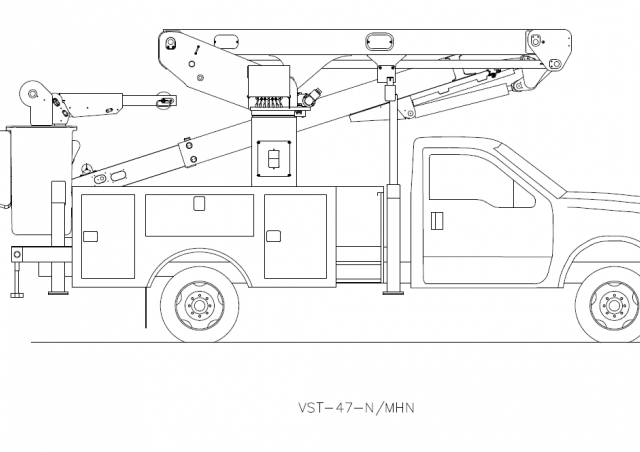 VST-47-N/MHN